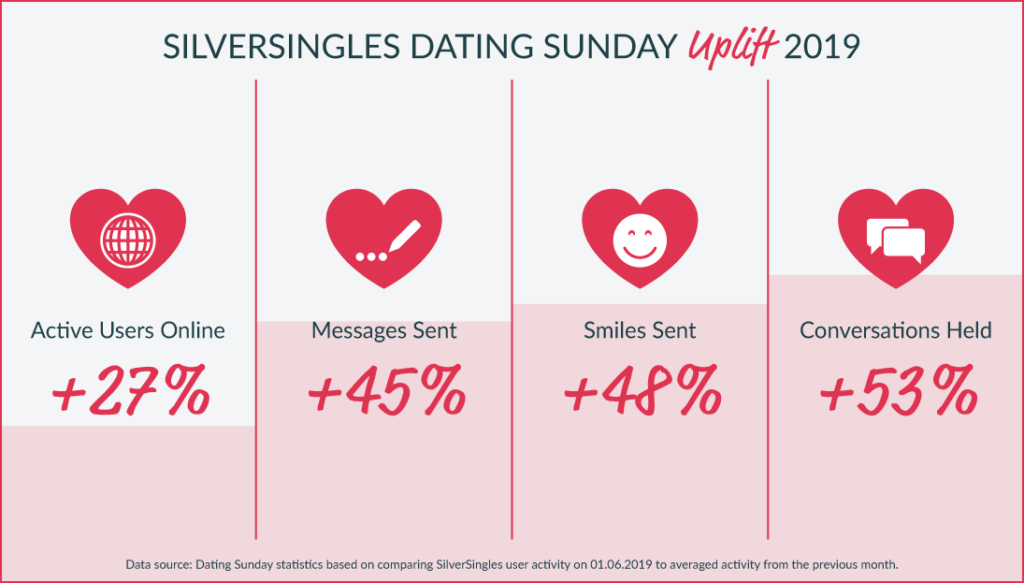 SILVERSINGLES DATING SUNDAY Uplift 2019

Active Users Online

+27%

Messages Sent

+45%

Smiles Sent

+48%

Conversations Held

+53%

Data source: Dating Sunday statistics based on comparing SilverSingles user activity on 01.06.2019 to averaged activity from the previous month.